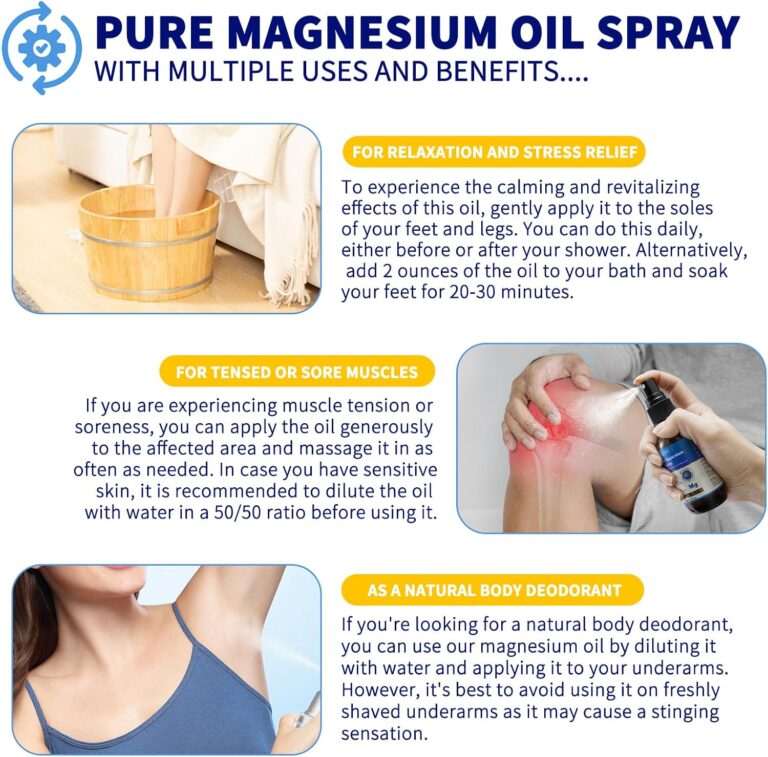 PURE MAGNESIUM OIL SPRAY
WITH MULTIPLE USES AND BENEFITS....

FOR RELAXATION AND STRESS RELIEF

To experience the calming and revitalizing effects of this oil, gently apply it to the soles of your feet and legs. You can do this daily, either before or after your shower. Alternatively, add 2 ounces of the oil to your bath and soak your feet for 20-30 minutes.

FOR TENSED OR SORE MUSCLES

If you are experiencing muscle tension or soreness, you can apply the oil generously to the affected area and massage it in as often as needed. In case you have sensitive skin, it is recommended to dilute the oil with water in a 50/50 ratio before using it.

Mg

AS A NATURAL BODY DEODORANT

If you're looking for a natural body deodorant, you can use our magnesium oil by diluting it with water and applying it to your underarms. However, it's best to avoid using it on freshly shaved underarms as it may cause a stinging sensation.